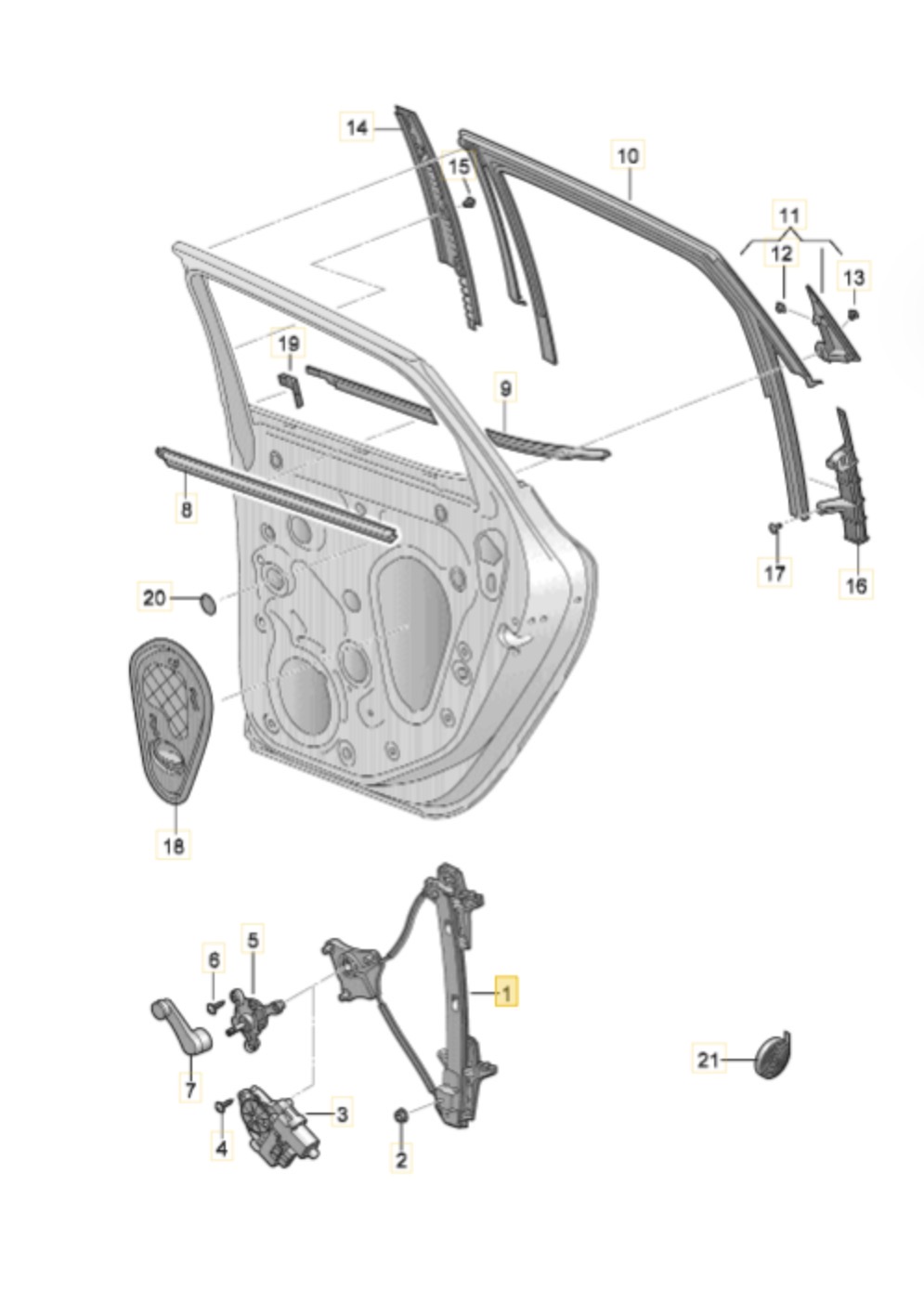 14
15
10
11
12
13
19
9
8
17
16
20
18
6
5
1
7
3
4
2
21