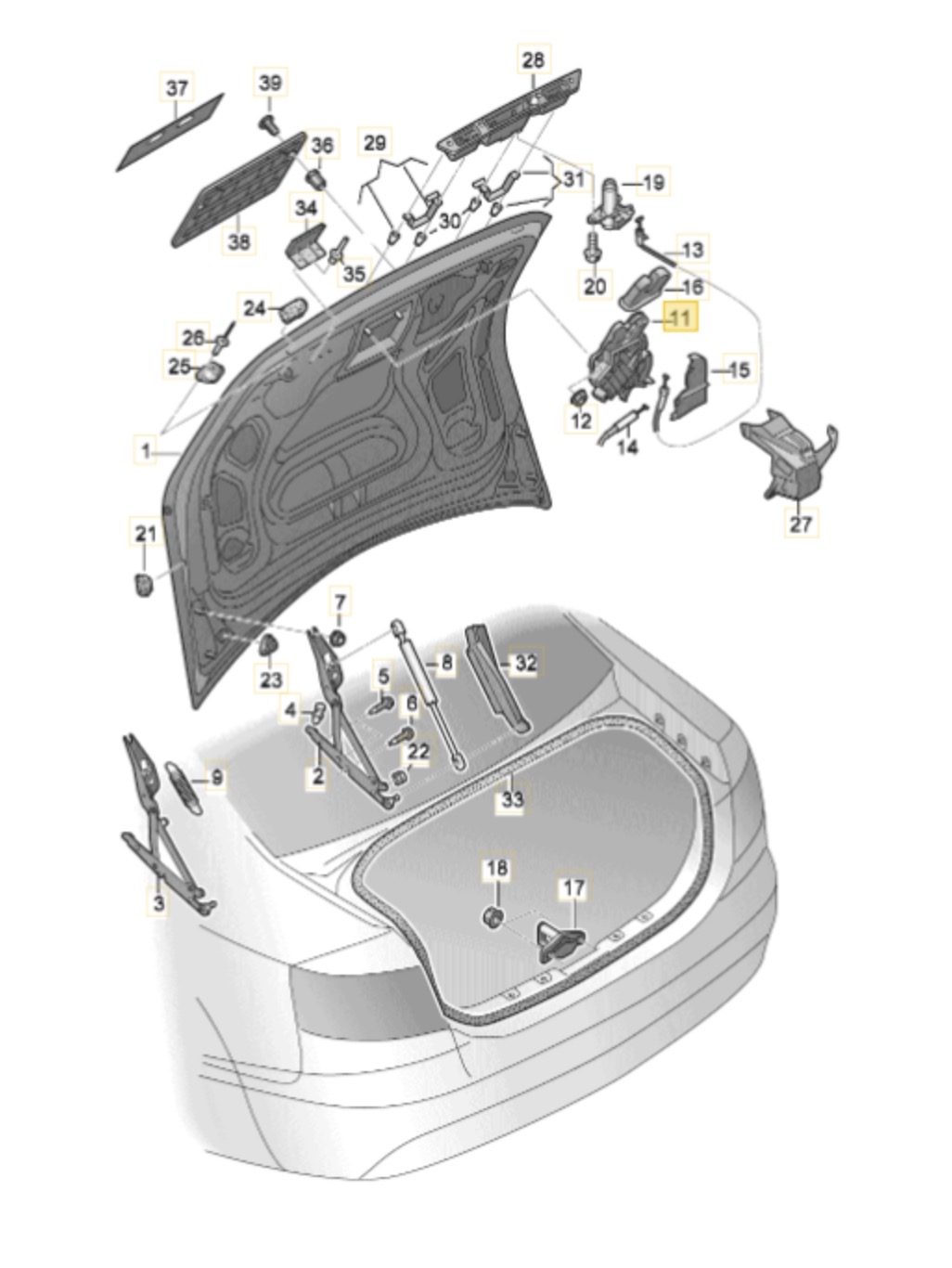 37
39
28
36
29
31
19
34
30
38
35
13
20
16
24
11
26
25
15
12
14
1
27
21
7
8
32
23
5
4
6
22
2
9
33
3
18
17